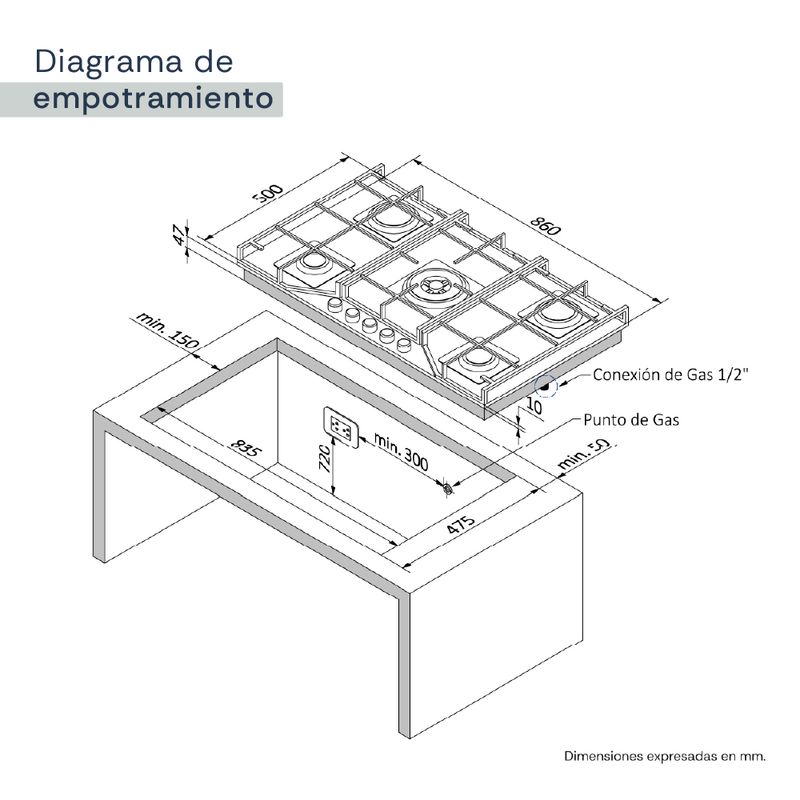 Diagrama de empotramiento

500
860
47
min. 150
Conexión de Gas 1/2"
10
Punto de Gas
835
720
min. 300
min. 50
475

Dimensiones expresadas en mm.