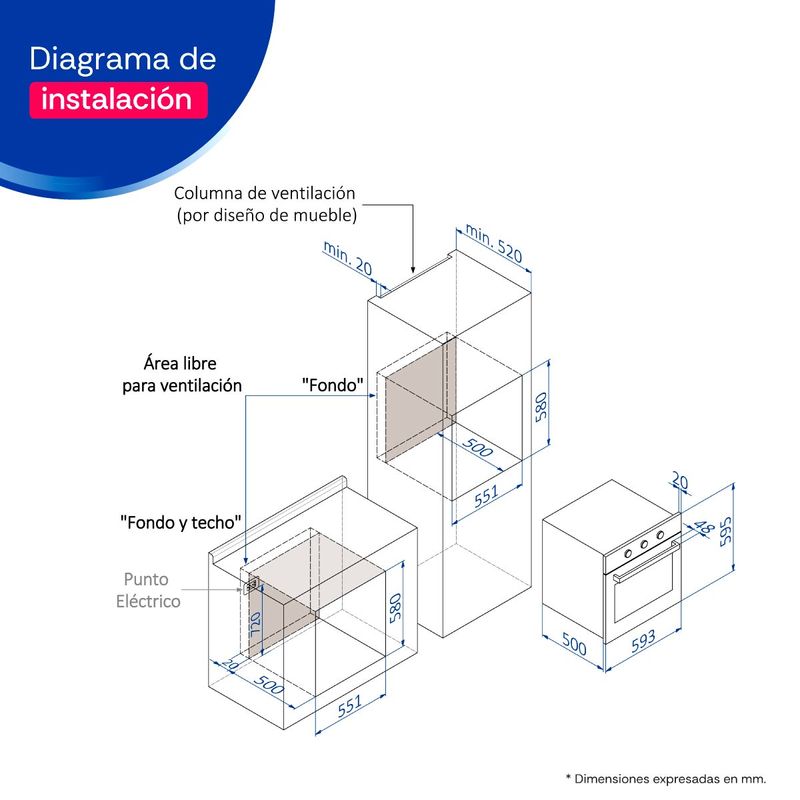 Diagrama de
instalación

Columna de ventilación
(por diseño de mueble)

min. 20
min. 520

Área libre
para ventilación

"Fondo"

580
500
551

"Fondo y techo"

Punto
Eléctrico

120
580
20
500
551

20
48
595
500
593

* Dimensiones expresadas en mm.