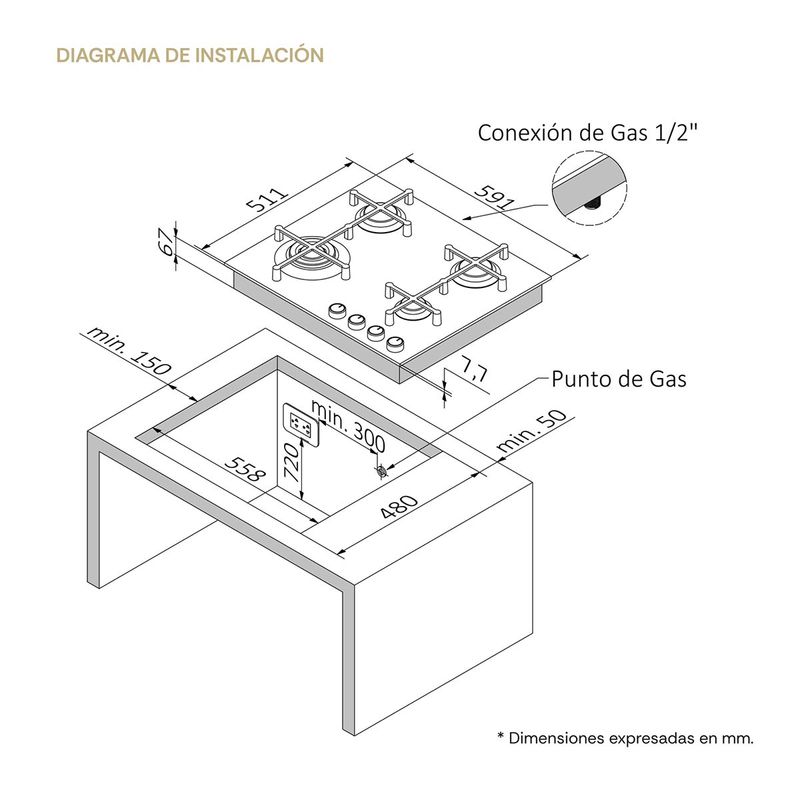 DIAGRAMA DE INSTALACIÓN

Conexión de Gas 1/2"

511

591

67

7,7

Punto de Gas

min. 150

min. 300

min. 50

720

558

480

* Dimensiones expresadas en mm.