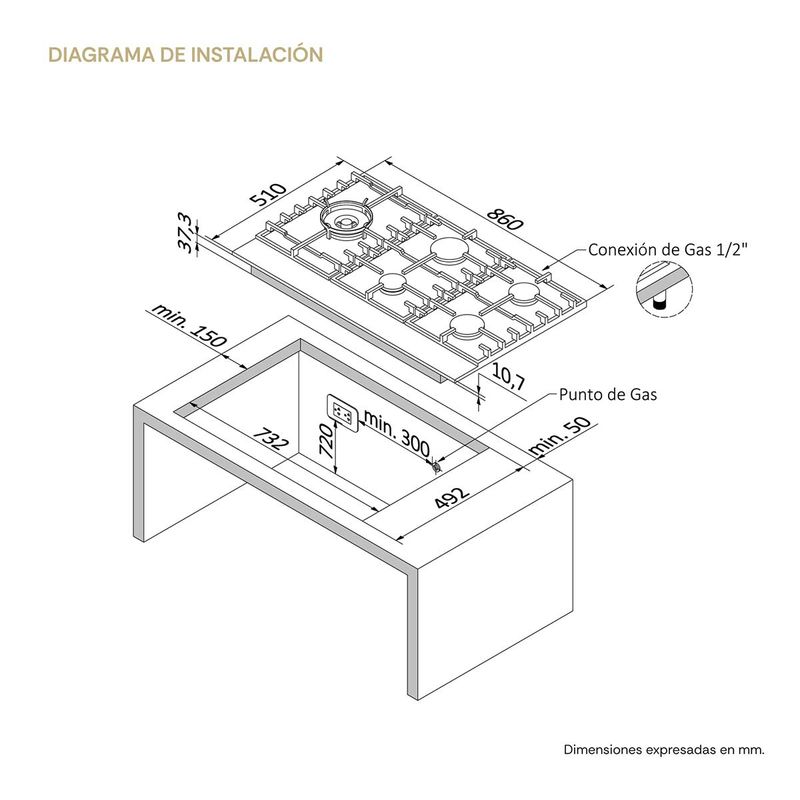 DIAGRAMA DE INSTALACIÓN

510
860
37,3
Conexión de Gas 1/2"
min. 150
10,7
Punto de Gas
732
720
min. 300
min. 50
492

Dimensiones expresadas en mm.